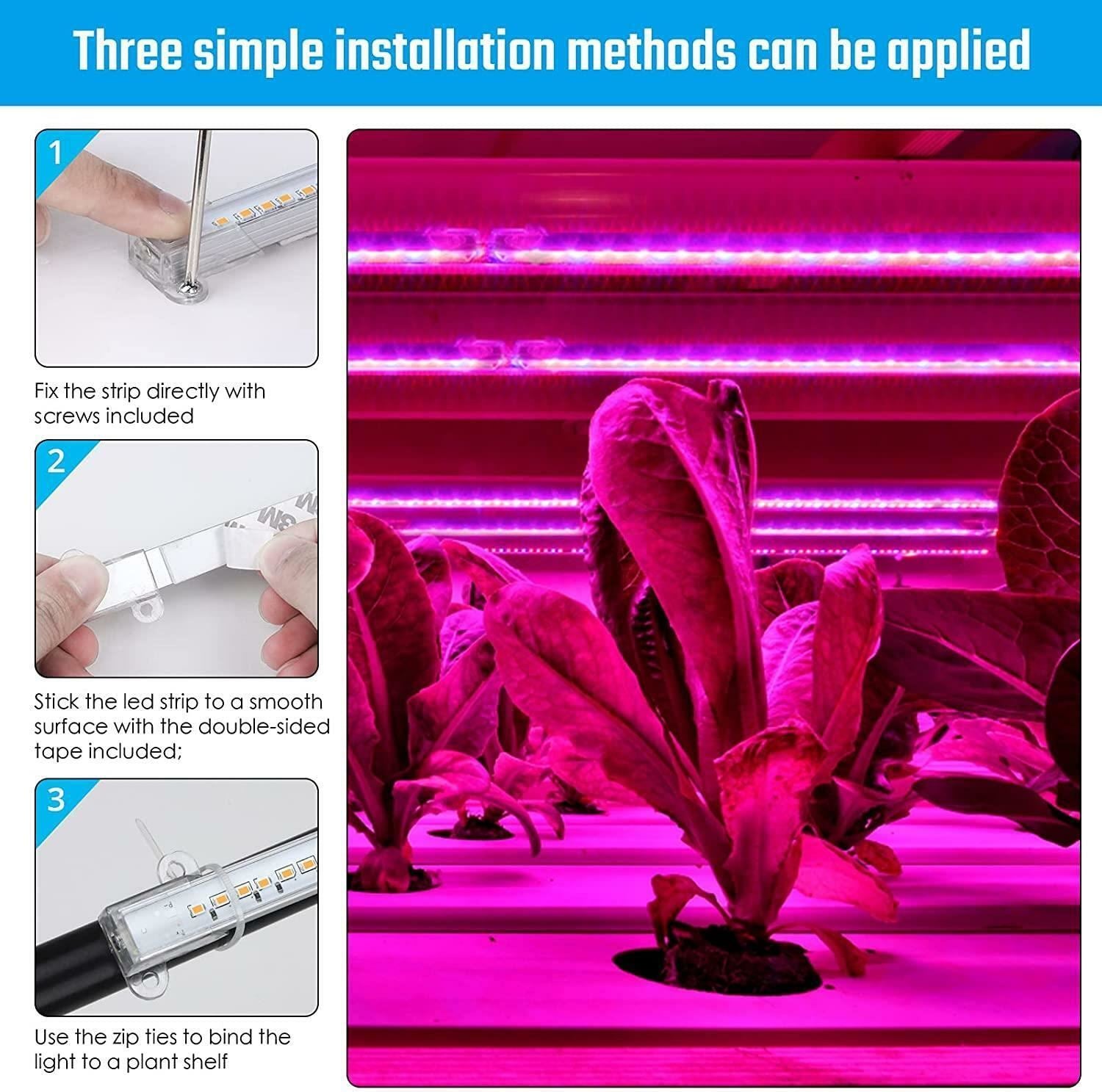 Three simple installation methods can be applied

1

Fix the strip directly with screws included

2

3M

Stick the led strip to a smooth surface with the double-sided tape included;

3

Use the zip ties to bind the light to a plant shelf