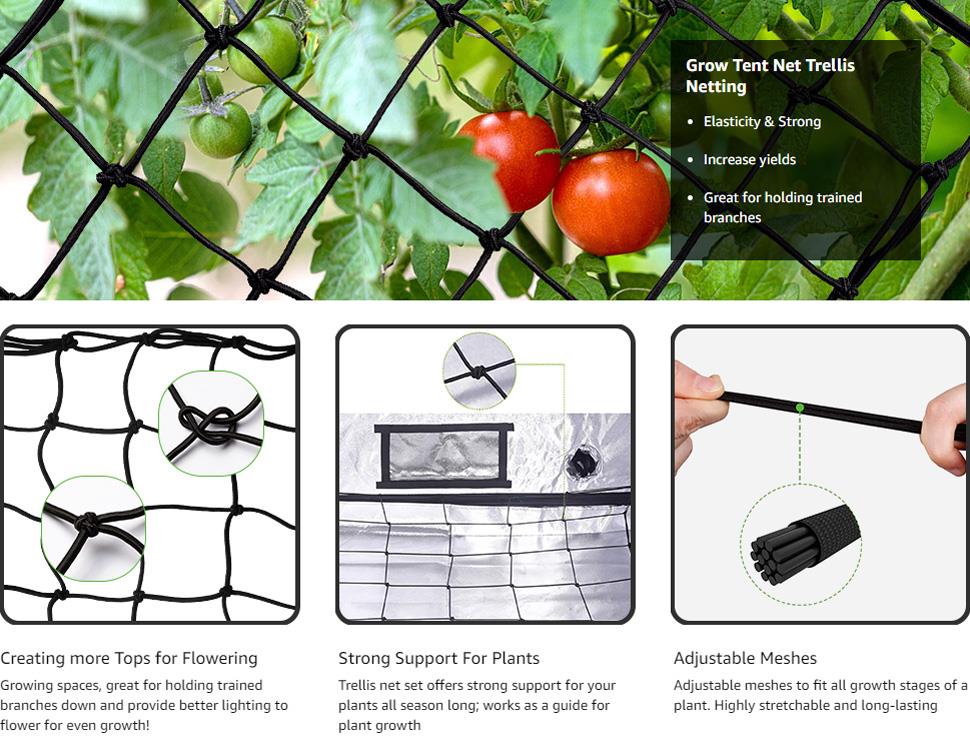 Grow Tent Net Trellis Netting

• Elasticity & Strong

• Increase yields

• Great for holding trained branches

Creating more Tops for Flowering

Growing spaces, great for holding trained branches down and provide better lighting to flower for even growth!

Strong Support For Plants

Trellis net set offers strong support for your plants all season long; works as a guide for plant growth

Adjustable Meshes

Adjustable meshes to fit all growth stages of a plant. Highly stretchable and long-lasting