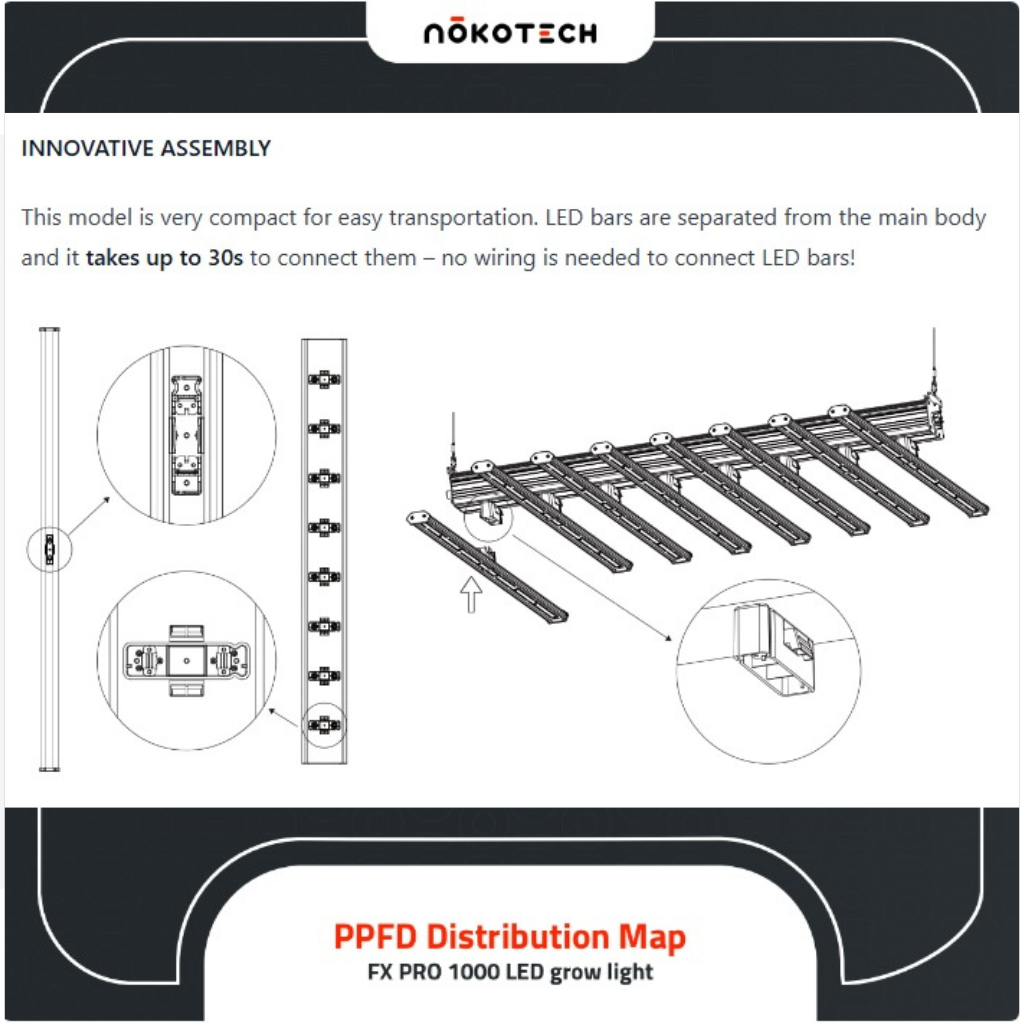 NŌKOTECH

INNOVATIVE ASSEMBLY

This model is very compact for easy transportation. LED bars are separated from the main body and it takes up to 30s to connect them – no wiring is needed to connect LED bars!

PPFD Distribution Map
FX PRO 1000 LED grow light