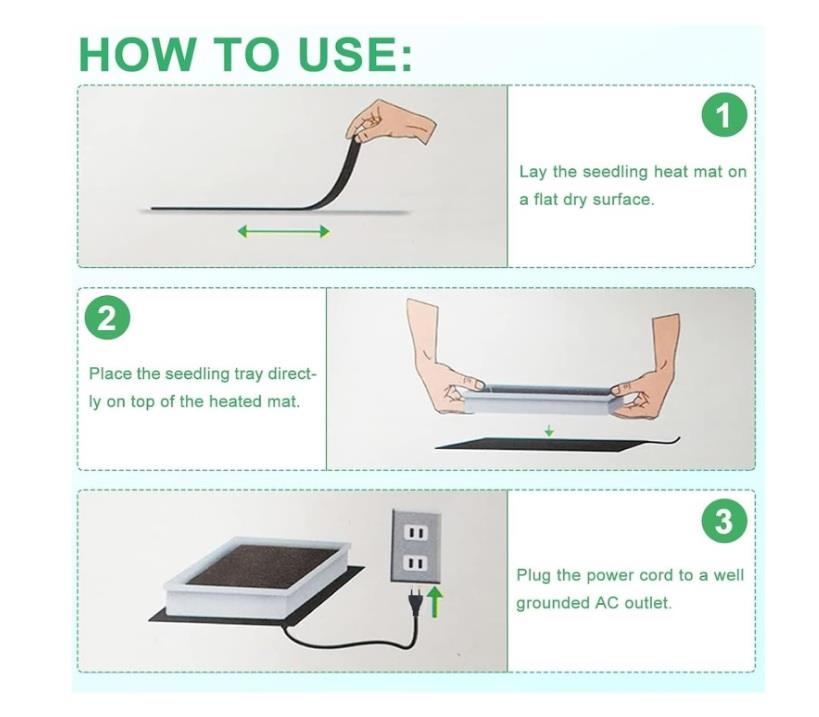 HOW TO USE:

1

Lay the seedling heat mat on a flat dry surface.

2

Place the seedling tray directly on top of the heated mat.

3

Plug the power cord to a well grounded AC outlet.